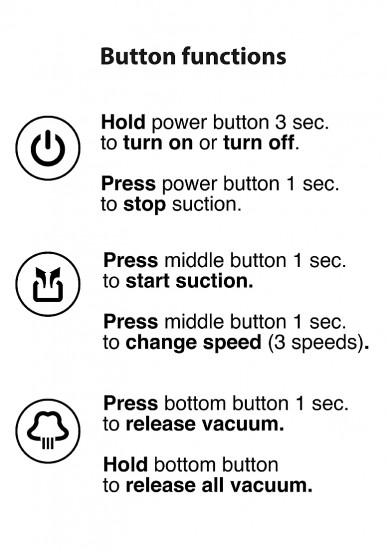 Button functions

Hold power button 3 sec. to turn on or turn off.

Press power button 1 sec. to stop suction.

Press middle button 1 sec. to start suction.

Press middle button 1 sec. to change speed (3 speeds).

Press bottom button 1 sec. to release vacuum.

Hold bottom button to release all vacuum.